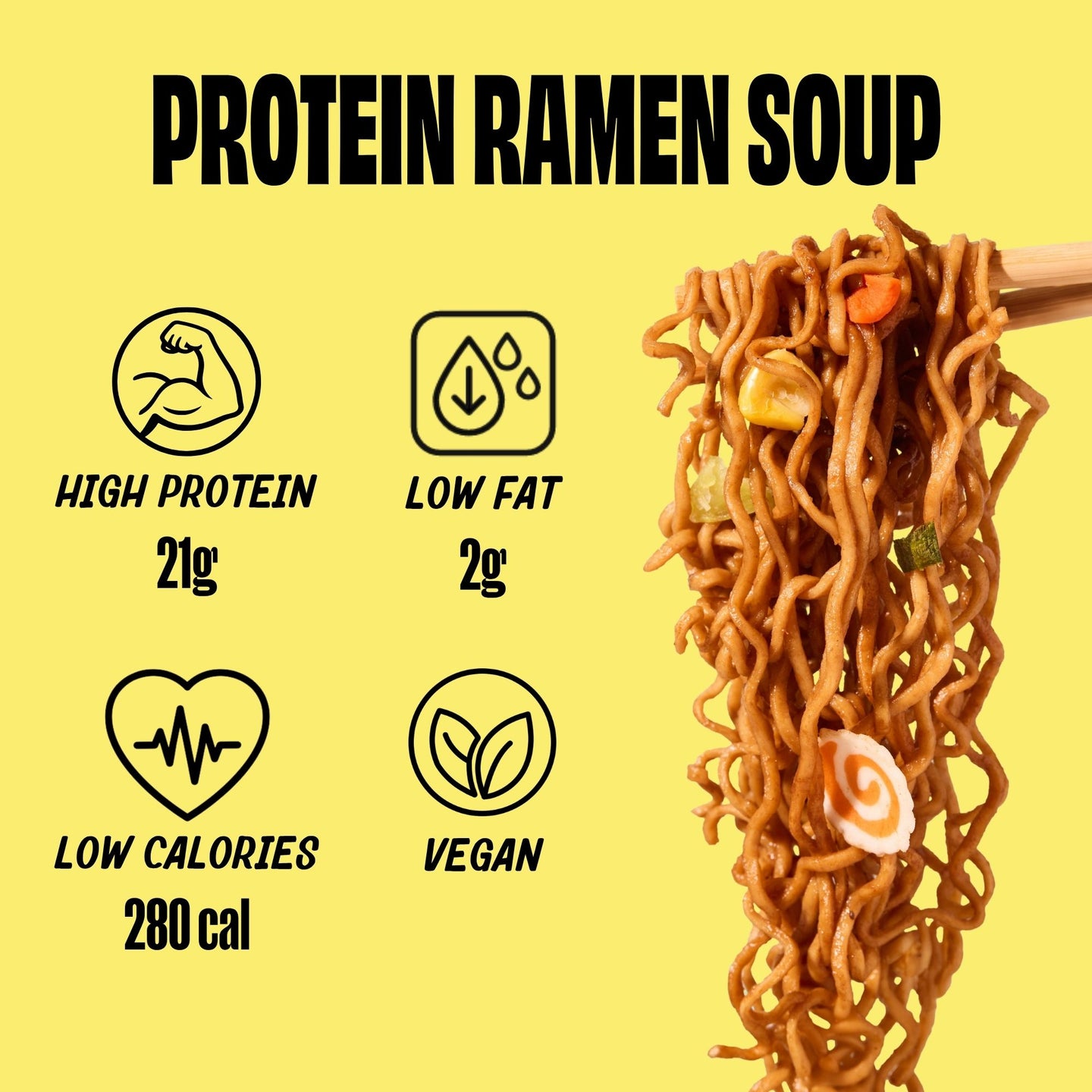 PROTEIN RAMEN SOUP

HIGH PROTEIN
21g

LOW FAT
2g

LOW CALORIES
280 cal

VEGAN