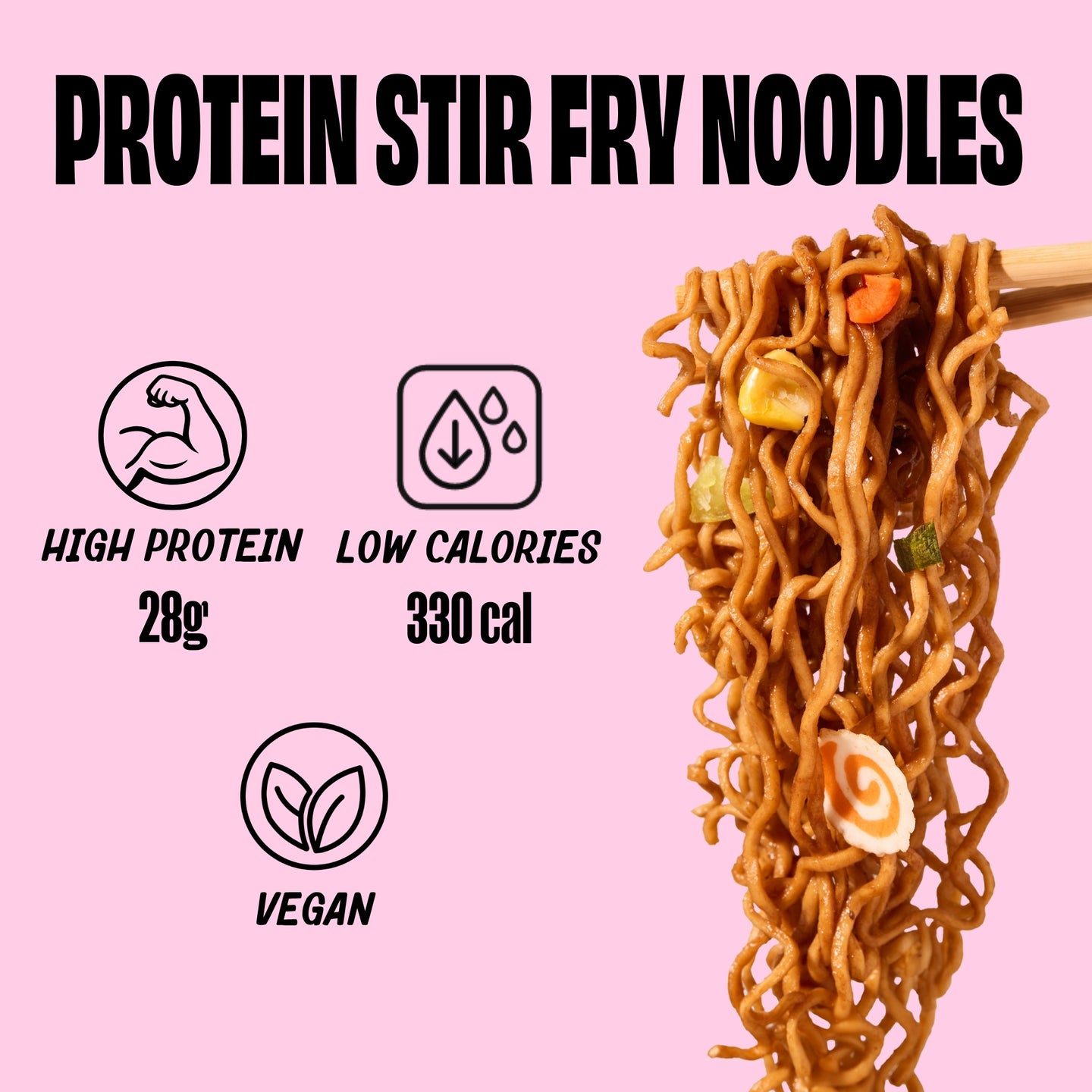 PROTEIN STIR FRY NOODLES

HIGH PROTEIN
28g

LOW CALORIES
330 cal

VEGAN