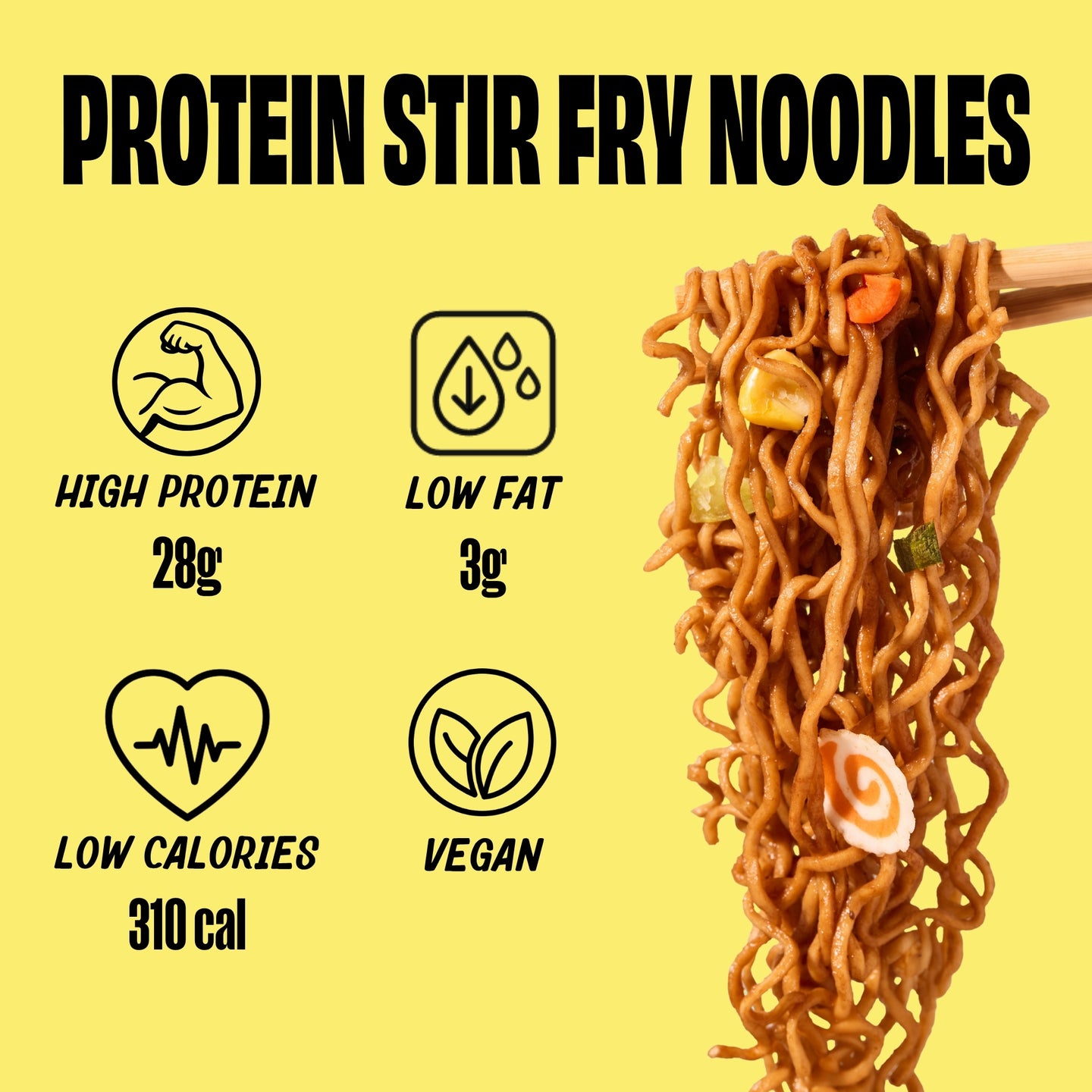 PROTEIN STIR FRY NOODLES

HIGH PROTEIN
28g

LOW FAT
3g

LOW CALORIES
310 cal

VEGAN