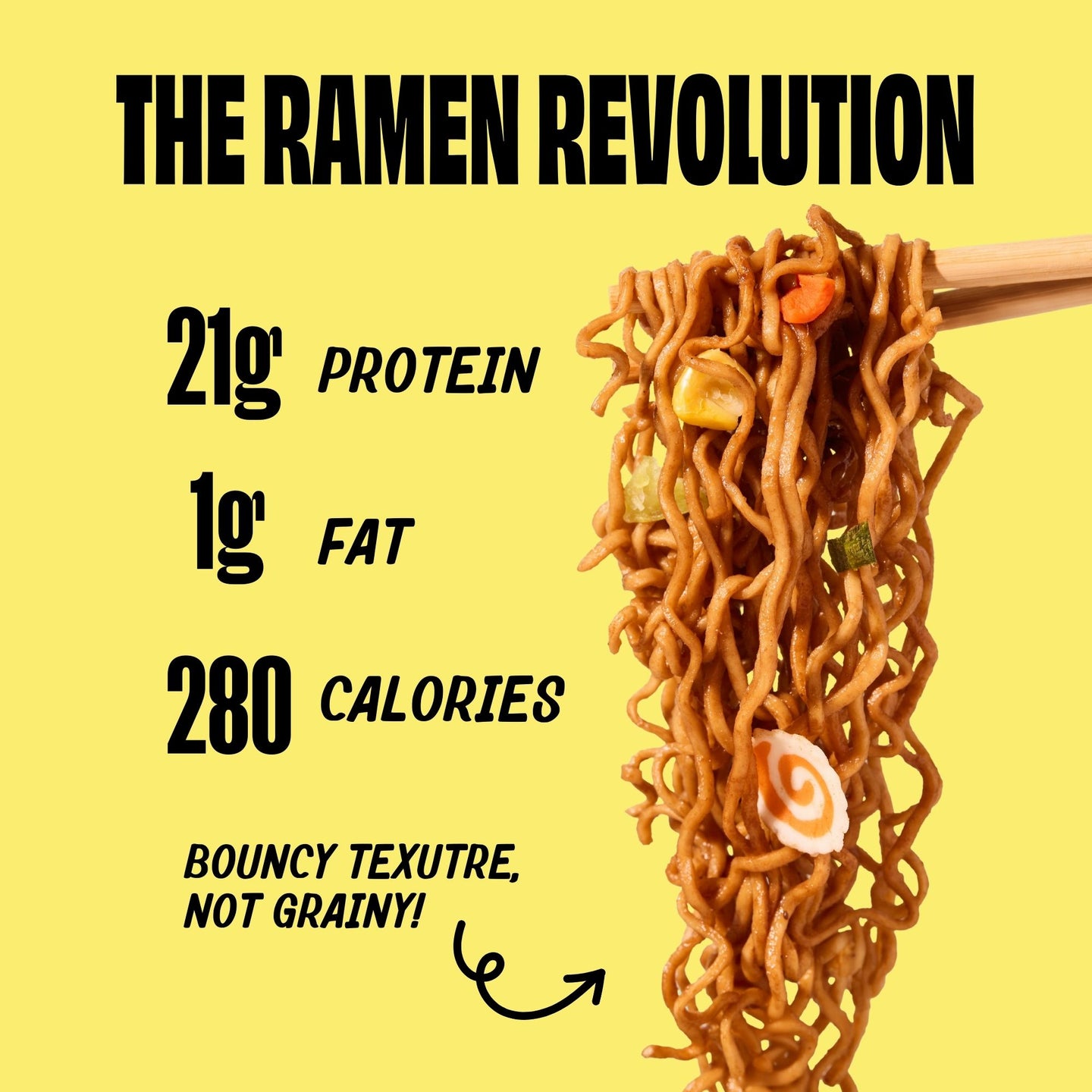 THE RAMEN REVOLUTION

21g PROTEIN

1g FAT

280 CALORIES

BOUNCY TEXUTRE, NOT GRAINY!