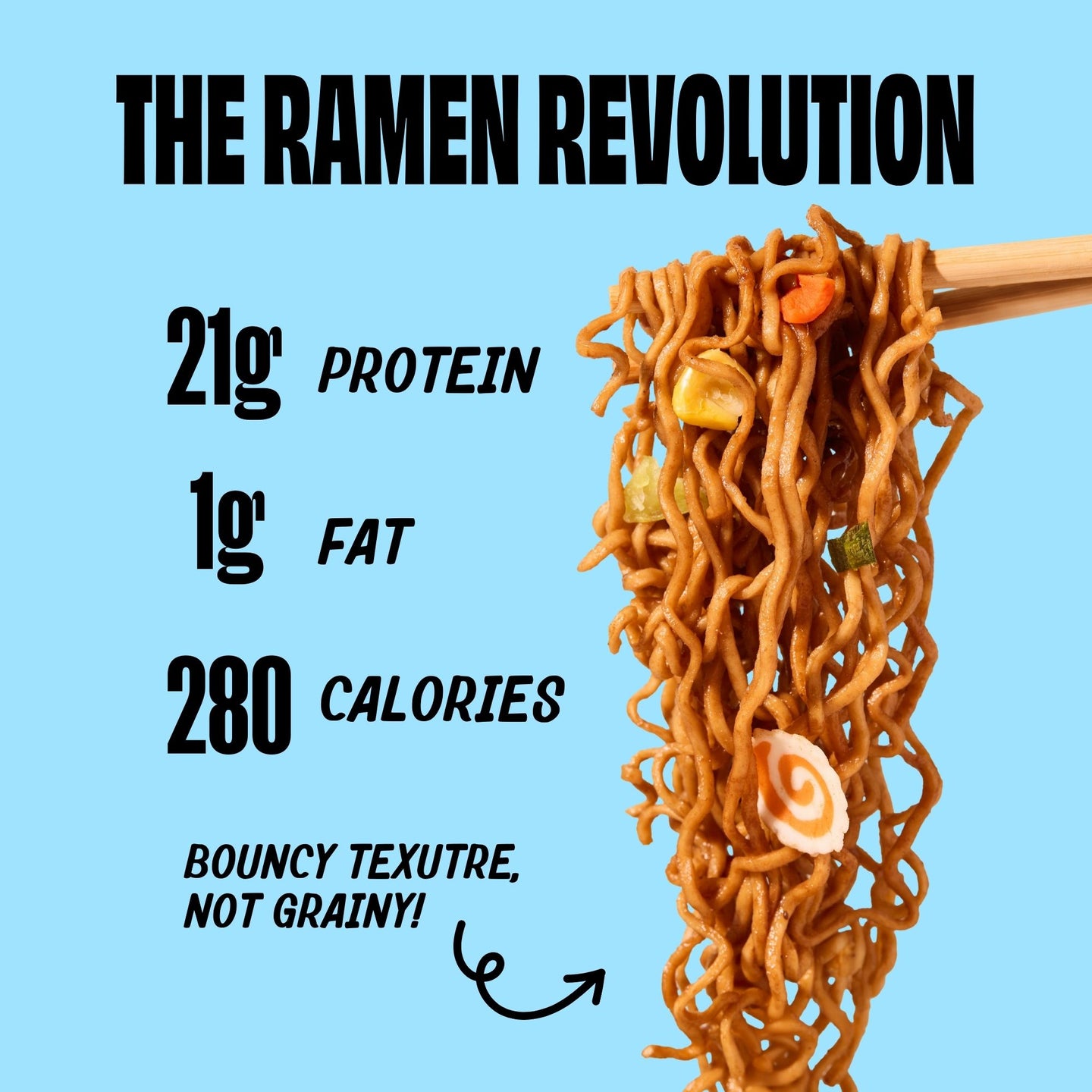 THE RAMEN REVOLUTION

21g PROTEIN

1g FAT

280 CALORIES

BOUNCY TEXUTRE, NOT GRAINY!